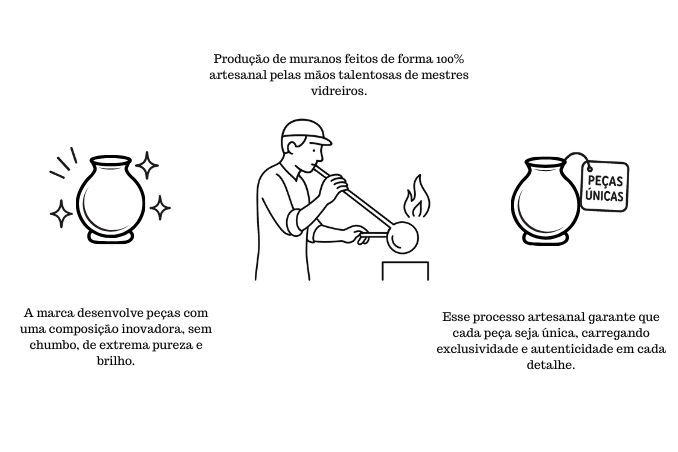 Produção de muranos feitos de forma 100% artesanal pelas mãos talentosas de mestres vidreiros.

PEÇAS ÚNICAS

A marca desenvolve peças com uma composição inovadora, sem chumbo, de extrema pureza e brilho.

Esse processo artesanal garante que cada peça seja única, carregando exclusividade e autenticidade em cada detalhe.